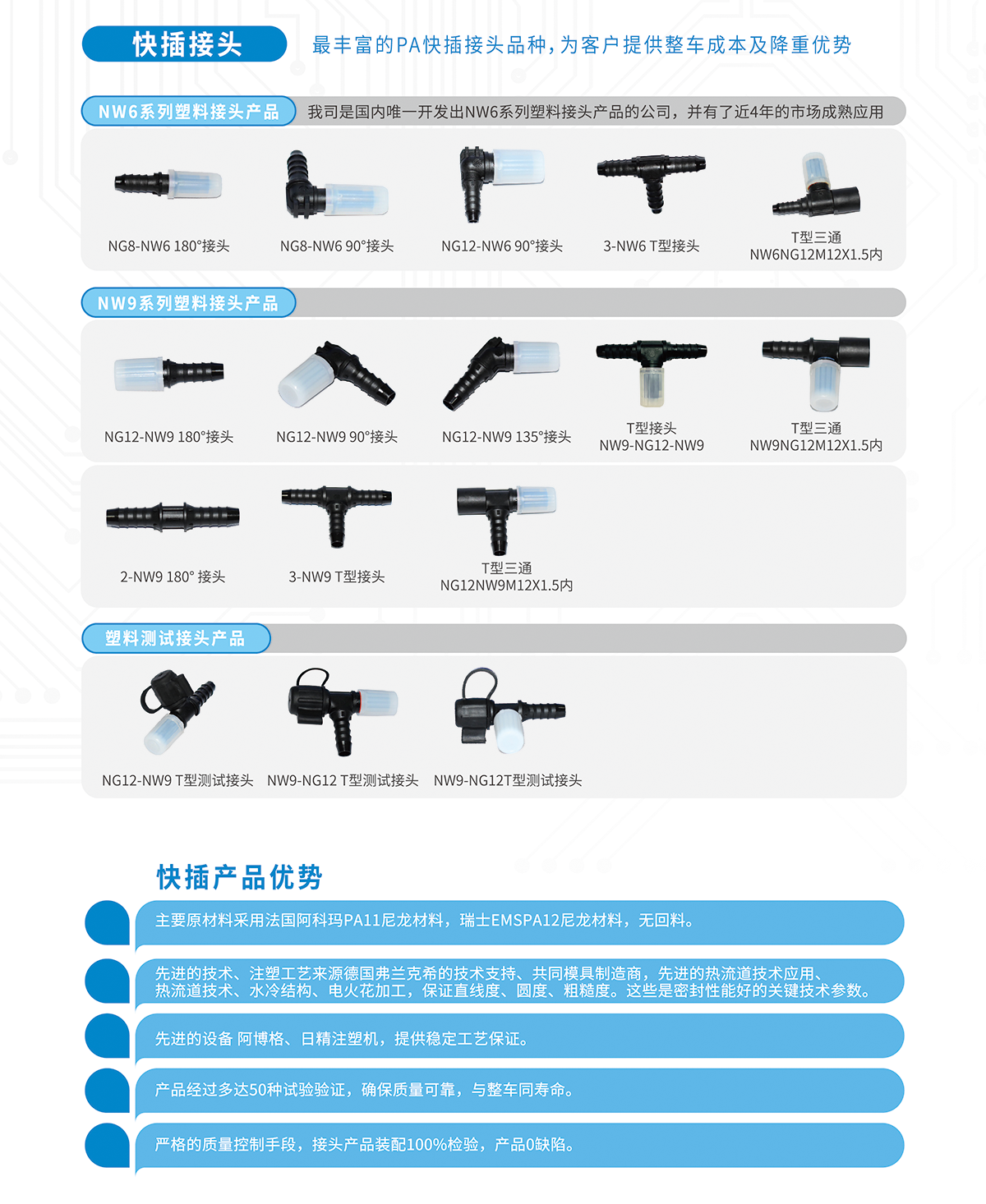 快插接头

最丰富的PA快插接头品种，为客户提供整车成本及降重优势

NW6系列塑料接头产品

我司是国内唯一开发出NW6系列塑料接头产品的公司，并有了近4年的市场成熟应用

NG8-NW6 180°接头

NG8-NW6 90°接头

NG12-NW6 90°接头

3-NW6 T型接头

T型三通
NW6NG12M12X1.5内

NW9系列塑料接头产品

NG12-NW9 180°接头

NG12-NW9 90°接头

NG12-NW9 135°接头

T型接头
NW9-NG12-NW9

T型三通
NW9NG12M12X1.5内

2-NW9 180° 接头

3-NW9 T型接头

T型三通
NG12NW9M12X1.5内

塑料测试接头产品

NG12-NW9 T型测试接头

NW9-NG12 T型测试接头

NW9-NG12T型测试接头

快插产品优势

主要原材料采用法国阿科玛PA11尼龙材料，瑞士EMSPA12尼龙材料，无回料。

先进的技术、注塑工艺来源德国弗兰克希的技术支持、共同模具制造商，先进的热流道技术应用、热流道技术、水冷结构、电火花加工，保证直线度、圆度、粗糙度。这些是密封性能好的关键技术参数。

先进的设备 阿博格、日精注塑机，提供稳定工艺保证。

产品经过多达50种试验验证，确保质量可靠，与整车同寿命。

严格的质量控制手段，接头产品装配100%检验，产品0缺陷。